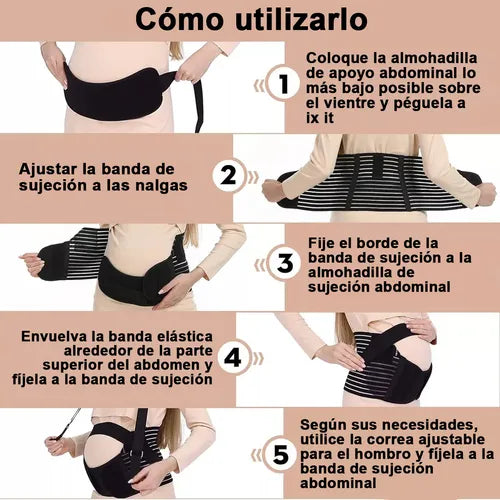 Cómo utilizarlo

1

Coloque la almohadilla de apoyo abdominal lo más bajo posible sobre el vientre y péguela a ix it

Ajustar la banda de sujeción a las nalgas

2

3

Fije el borde de la banda de sujeción a la almohadilla de sujeción abdominal

Envuelva la banda elástica alrededor de la parte superior del abdomen y fíjela a la banda de sujeción

4

5

Según sus necesidades, utilice la correa ajustable para el hombro y fíjela a la banda de sujeción abdominal