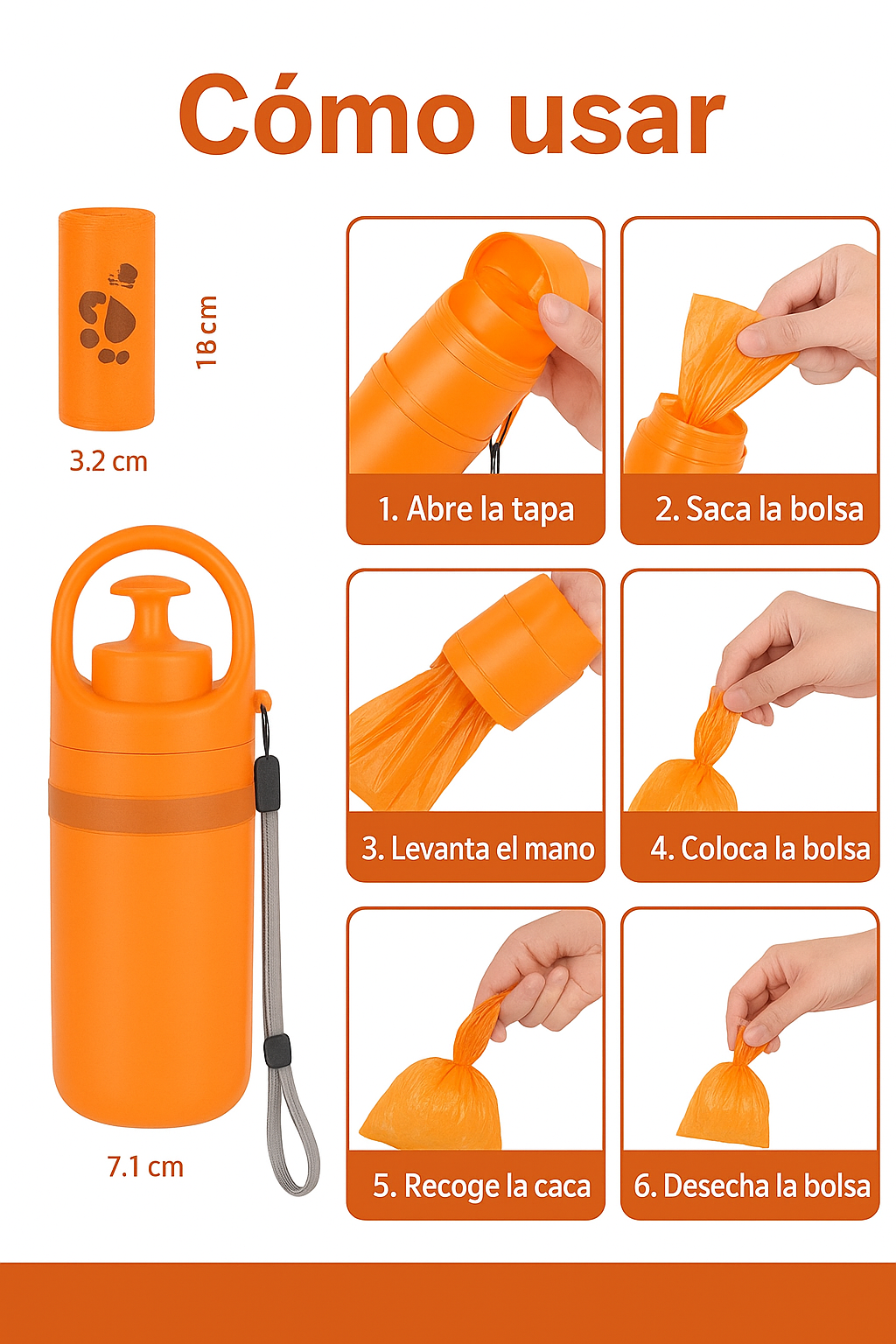 Cómo usar

18 cm

3.2 cm

7.1 cm

1. Abre la tapa

2. Saca la bolsa

3. Levanta el mano

4. Coloca la bolsa

5. Recoge la caca

6. Desecha la bolsa