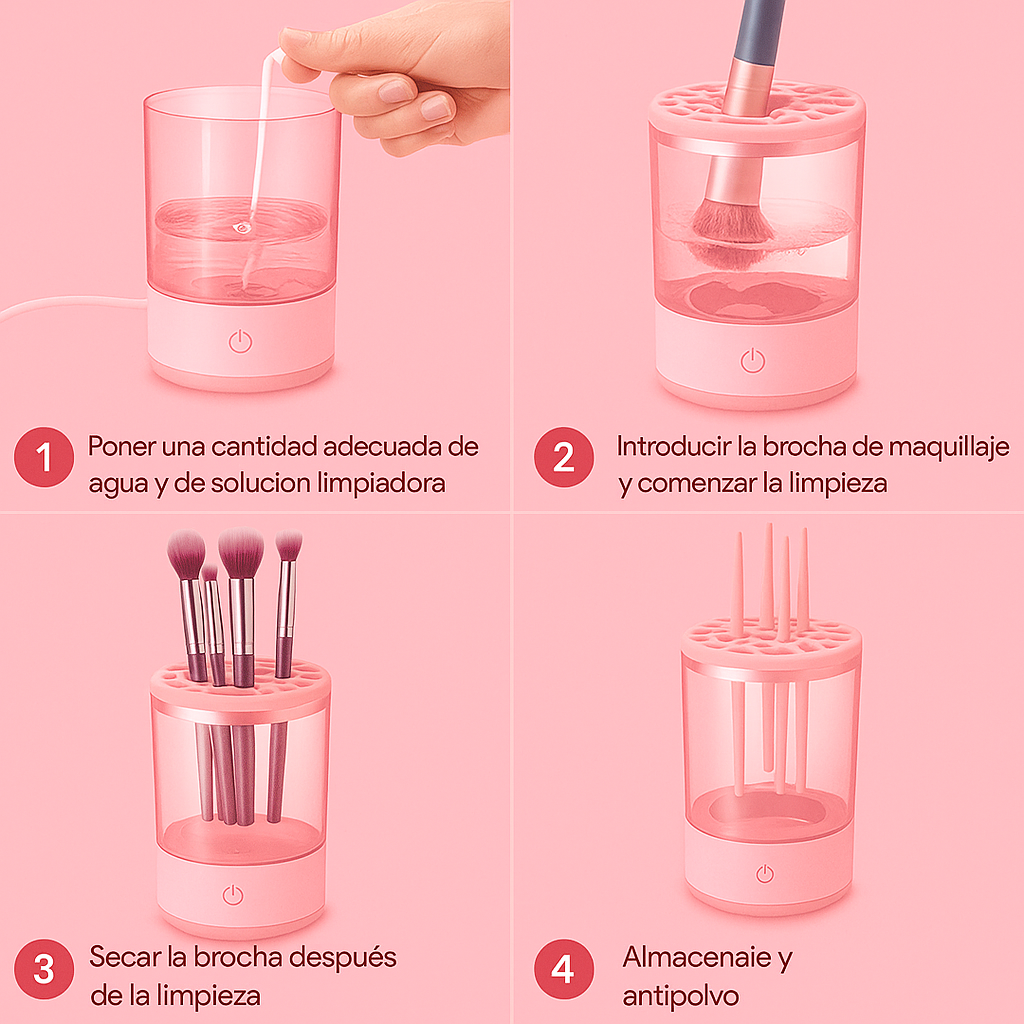 1 Poner una cantidad adecuada de agua y de solucion limpiadora

2 Introducir la brocha de maquillaje y comenzar la limpieza

3 Secar la brocha después de la limpieza

4 Almacenaie y antipolvo