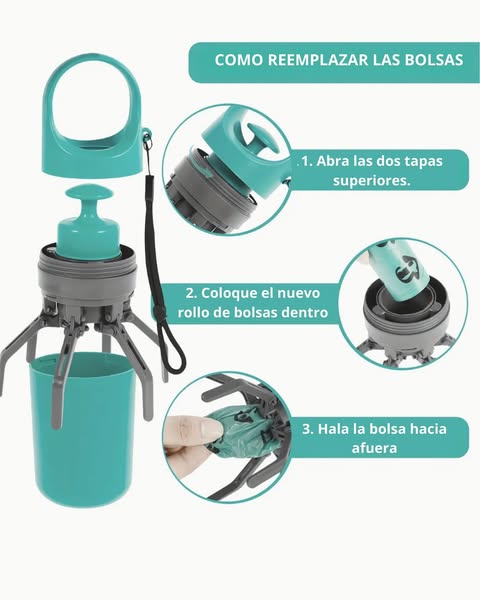 COMO REEMPLAZAR LAS BOLSAS

1. Abra las dos tapas superiores.

2. Coloque el nuevo rollo de bolsas dentro

3. Hala la bolsa hacia afuera